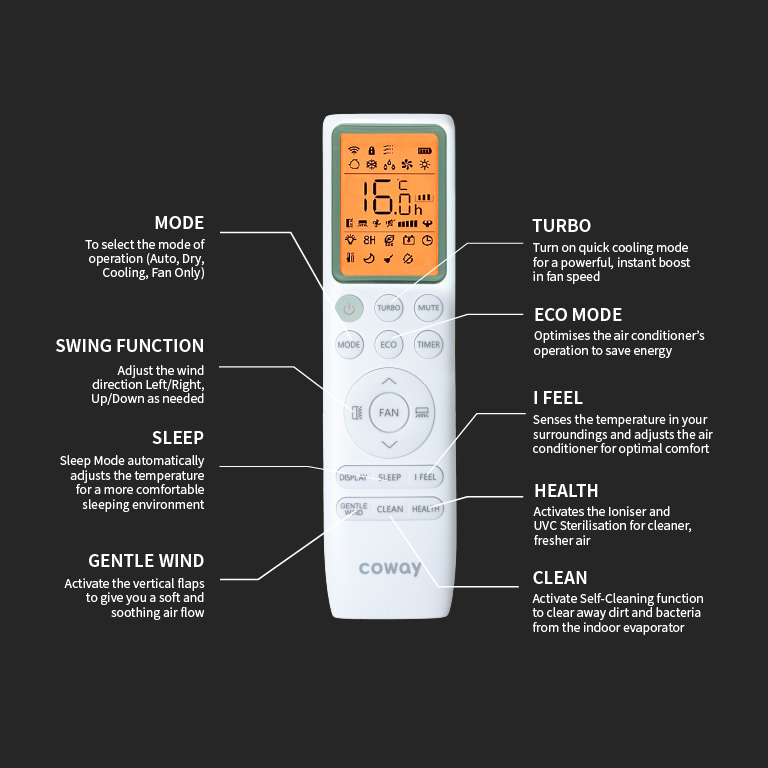 MODE
To select the mode of operation (Auto, Dry, Cooling, Fan Only)

SWING FUNCTION
Adjust the wind direction Left/Right, Up/Down as needed

SLEEP
Sleep Mode automatically adjusts the temperature for a more comfortable sleeping environment

GENTLE WIND
Activate the vertical flaps to give you a soft and soothing air flow

16.0 °C h
8H

TURBO MUTE
MODE ECO TIMER
FAN
DISPLAY SLEEP I FEEL
GENTLE WIND CLEAN HEALTH
coway

TURBO
Turn on quick cooling mode for a powerful, instant boost in fan speed

ECO MODE
Optimises the air conditioner's operation to save energy

I FEEL
Senses the temperature in your surroundings and adjusts the air conditioner for optimal comfort

HEALTH
Activates the Ioniser and UVC Sterilisation for cleaner, fresher air

CLEAN
Activate Self-Cleaning function to clear away dirt and bacteria from the indoor evaporator